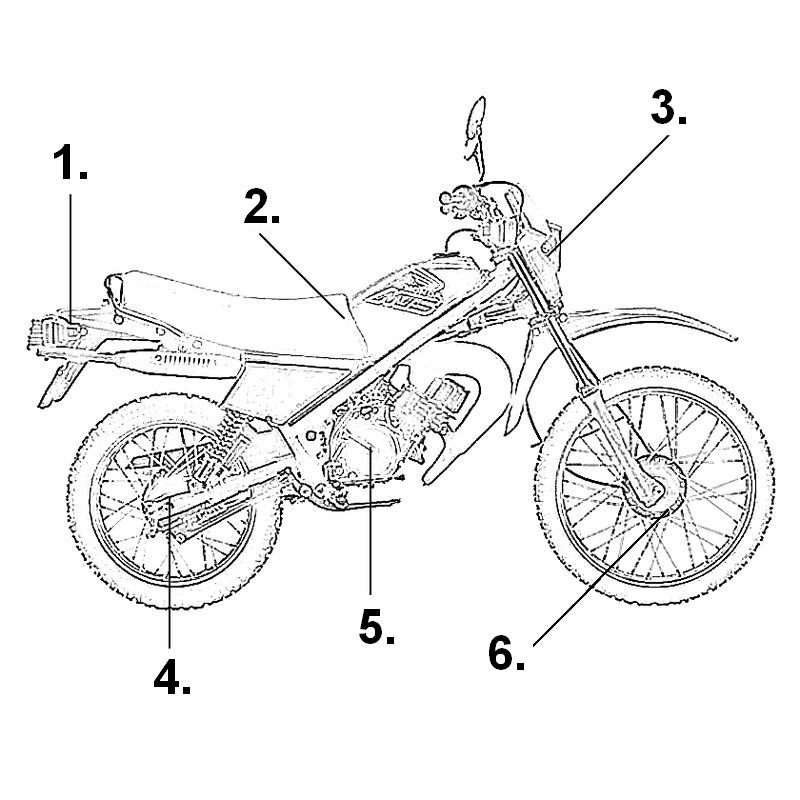 1.

2.

3.

4.

5.

6.