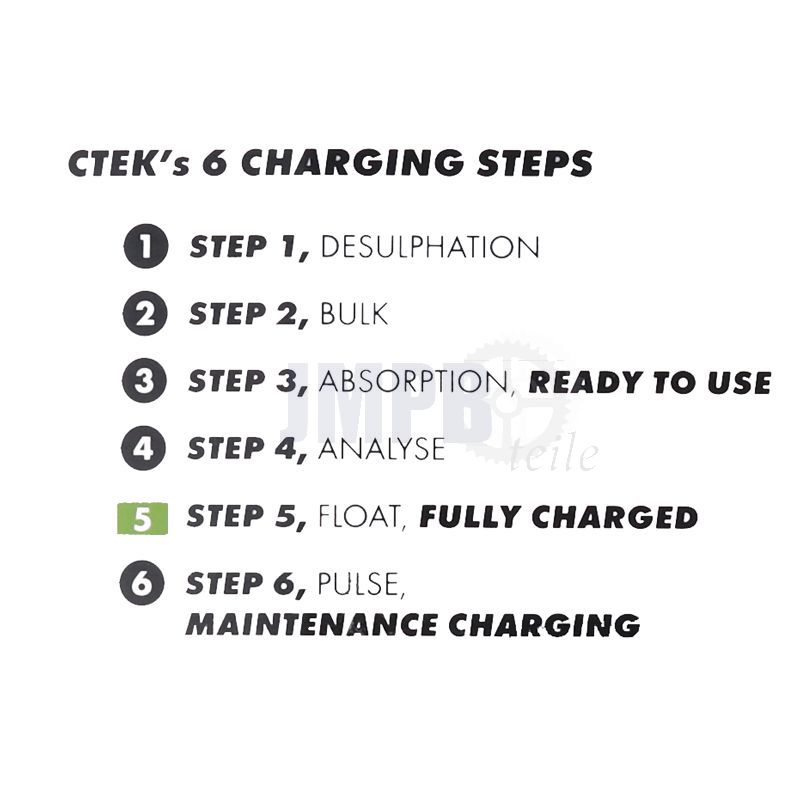 CTEK's 6 CHARGING STEPS

1 STEP 1, DESULPHATION

2 STEP 2, BULK

3 STEP 3, ABSORPTION, READY TO USE

4 STEP 4, ANALYSE

5 STEP 5, FLOAT, FULLY CHARGED

6 STEP 6, PULSE, MAINTENANCE CHARGING

JMPB teile