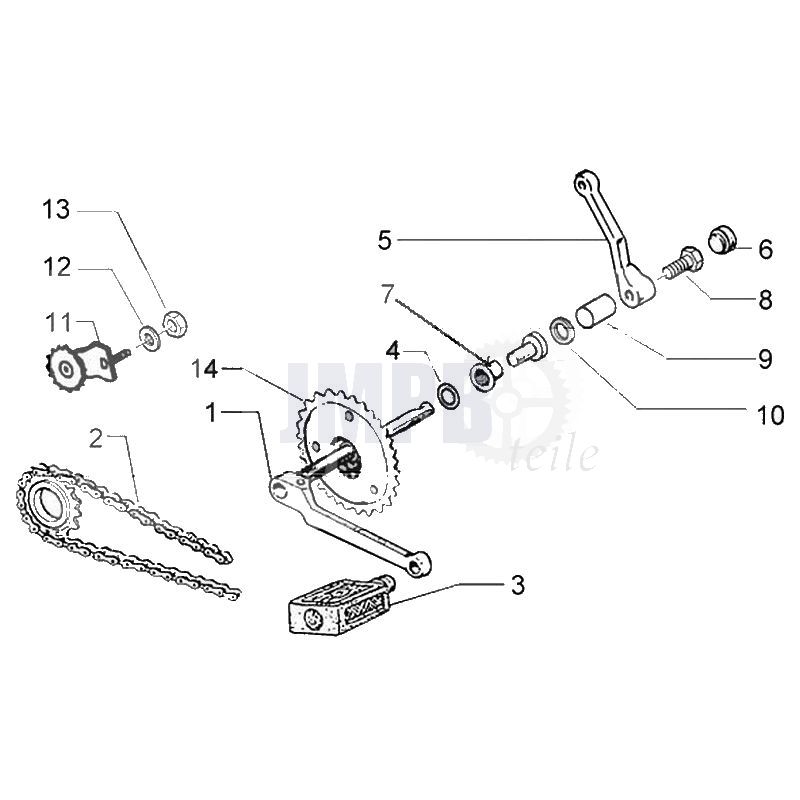 13
12
11
5
6
7
8
4
9
14
1
10
2
3
JMPB teile