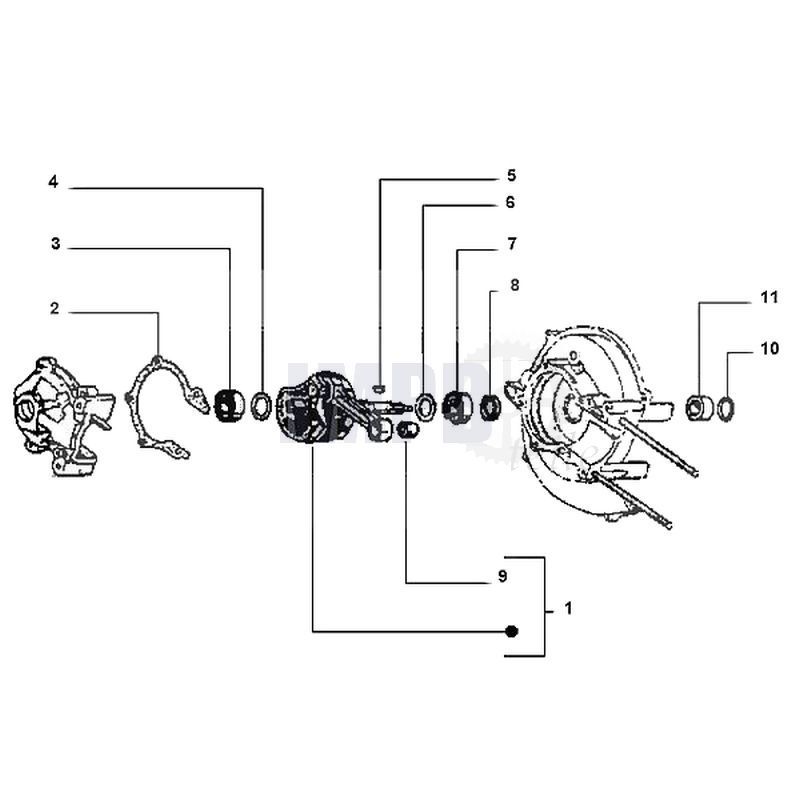 4
3
2
5
6
7
8
11
10
9
1