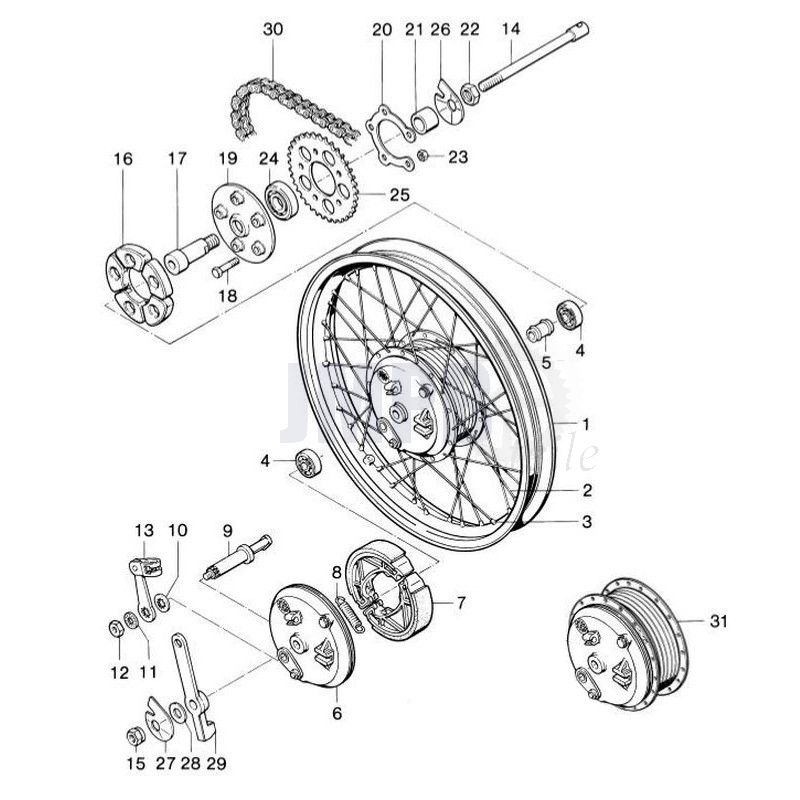 30
20 21 26 22 14
23
16 17 19 24
25
18
5 4
1
4
2
3
13 10 9
8
7
31
12 11
6
15 27 28 29