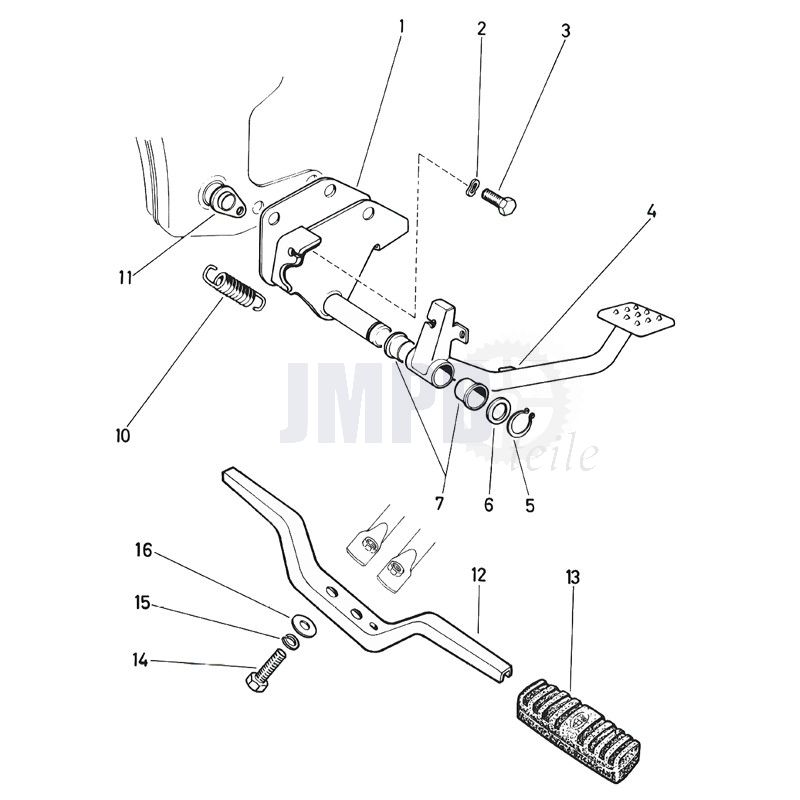 1
2
3
4
11
10
JMPB
Teile
7
6
5
16
15
14
12
13