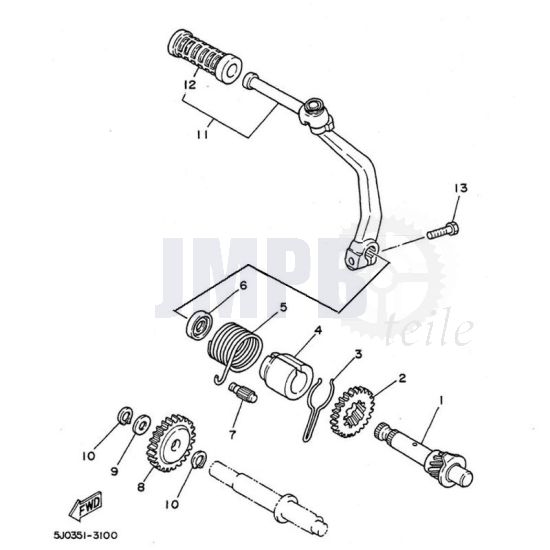 12
11
13
JMPB
teile
6
5
4
3
2
1
7
10
9
8
10
FWD
5J0351-3100