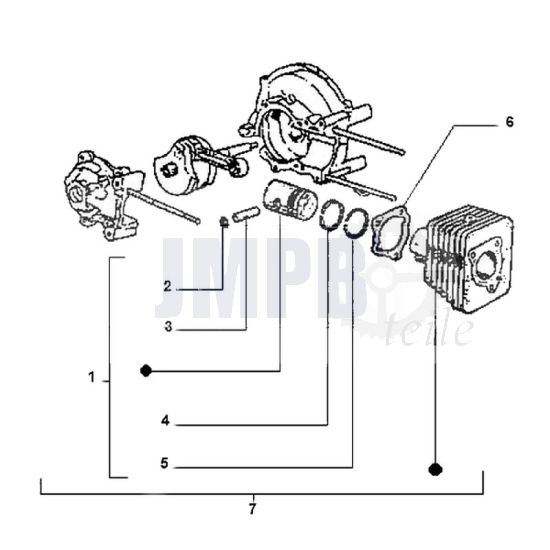 6

JMPB teile

2

3

1

4

5

7