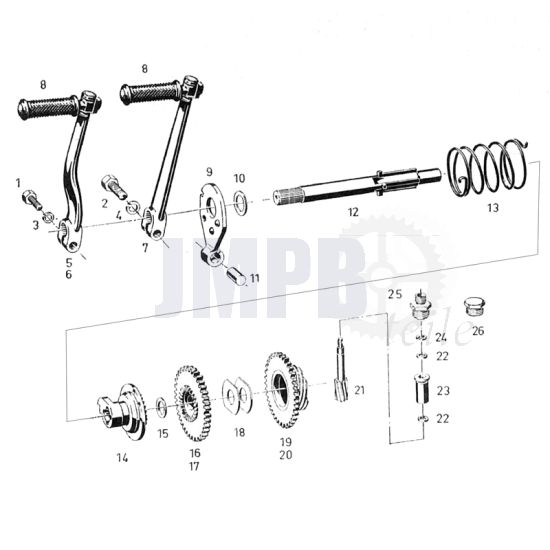 8
8
1
2
3
4
5
6
7
9
10
11
12
13
JMPB
teile
25
26
24
22
23
22
21
14
15
16
17
18
19
20